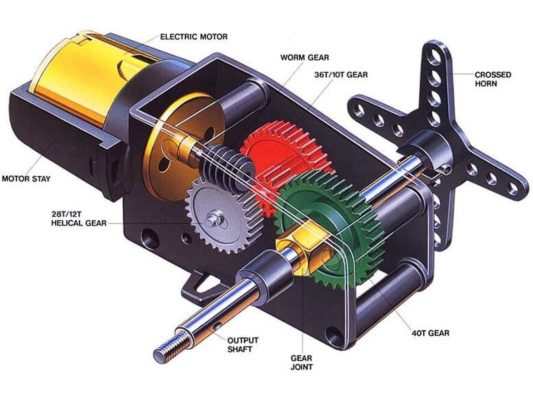 ELECTRIC MOTOR

WORM GEAR

36T/10T GEAR

CROSSED HORN

MOTOR STAY

28T/12T HELICAL GEAR

OUTPUT SHAFT

GEAR JOINT

40T GEAR