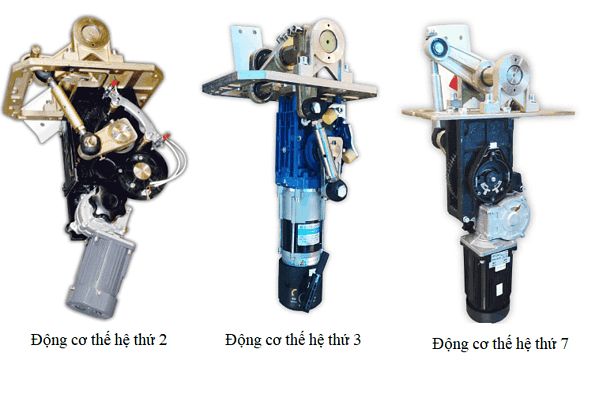 Động cơ thế hệ thứ 2

Động cơ thế hệ thứ 3

Động cơ thế hệ thứ 7